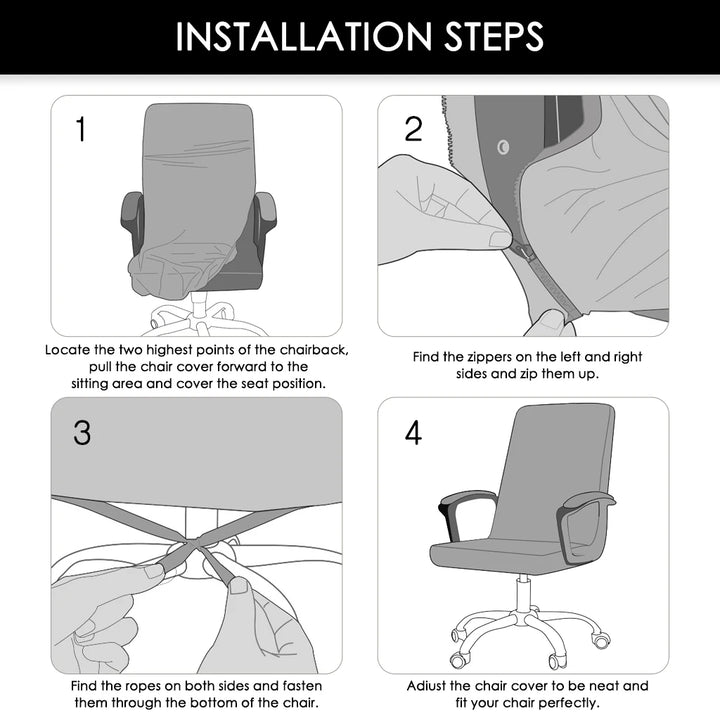 INSTALLATION STEPS

1

Locate the two highest points of the chairback, pull the chair cover forward to the sitting area and cover the seat position.

2

Find the zippers on the left and right sides and zip them up.

3

Find the ropes on both sides and fasten them through the bottom of the chair.

4

Adiust the chair cover to be neat and fit your chair perfectly.