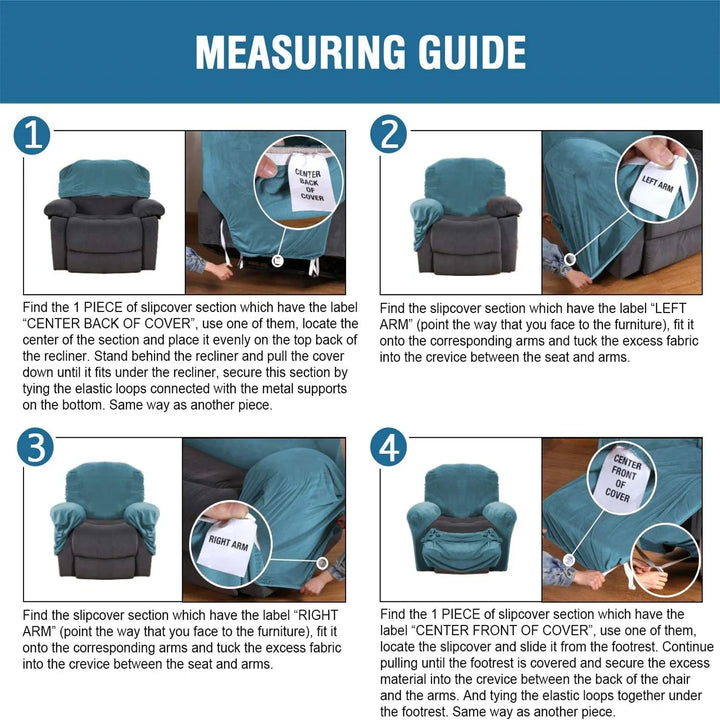 MEASURING GUIDE

1

CENTER BACK OF COVER

Find the 1 PIECE of slipcover section which have the label "CENTER BACK OF COVER", use one of them, locate the center of the section and place it evenly on the top back of the recliner. Stand behind the recliner and pull the cover down until it fits under the recliner, secure this section by tying the elastic loops connected with the metal supports on the bottom. Same way as another piece.

2

LEFT ARM

Find the slipcover section which have the label "LEFT ARM" (point the way that you face to the furniture), fit it onto the corresponding arms and tuck the excess fabric into the crevice between the seat and arms.

3

RIGHT ARM

Find the slipcover section which have the label "RIGHT ARM" (point the way that you face to the furniture), fit it onto the corresponding arms and tuck the excess fabric into the crevice between the seat and arms.

4

CENTER FRONT OF COVER

Find the 1 PIECE of slipcover section which have the label "CENTER FRONT OF COVER", use one of them, locate the slipcover and slide it from the footrest. Continue pulling until the footrest is covered and secure the excess material into the crevice between the back of the chair and the arms. And tying the elastic loops together under the footrest. Same way as another piece.