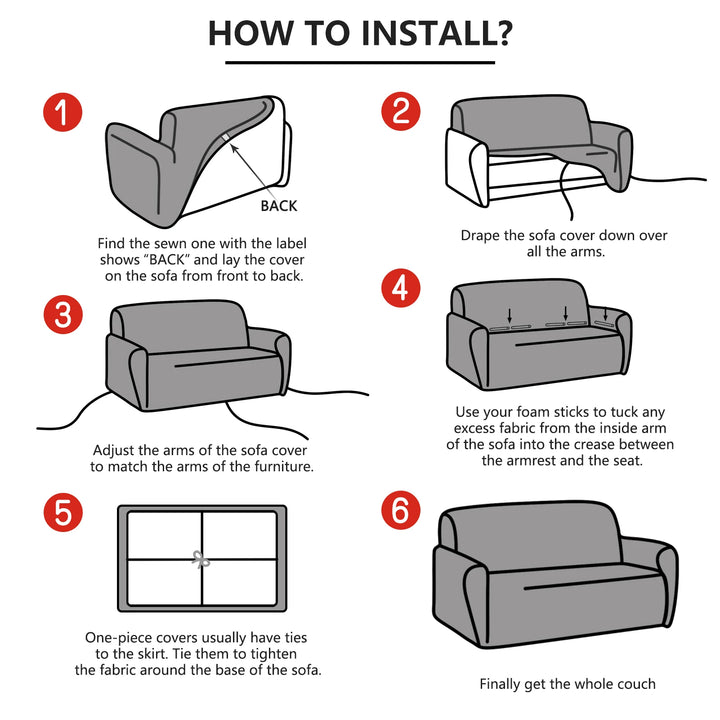 HOW TO INSTALL?

1

BACK

Find the sewn one with the label shows "BACK" and lay the cover on the sofa from front to back.

2

Drape the sofa cover down over all the arms.

3

Adjust the arms of the sofa cover to match the arms of the furniture.

4

Use your foam sticks to tuck any excess fabric from the inside arm of the sofa into the crease between the armrest and the seat.

5

One-piece covers usually have ties to the skirt. Tie them to tighten the fabric around the base of the sofa.

6

Finally get the whole couch